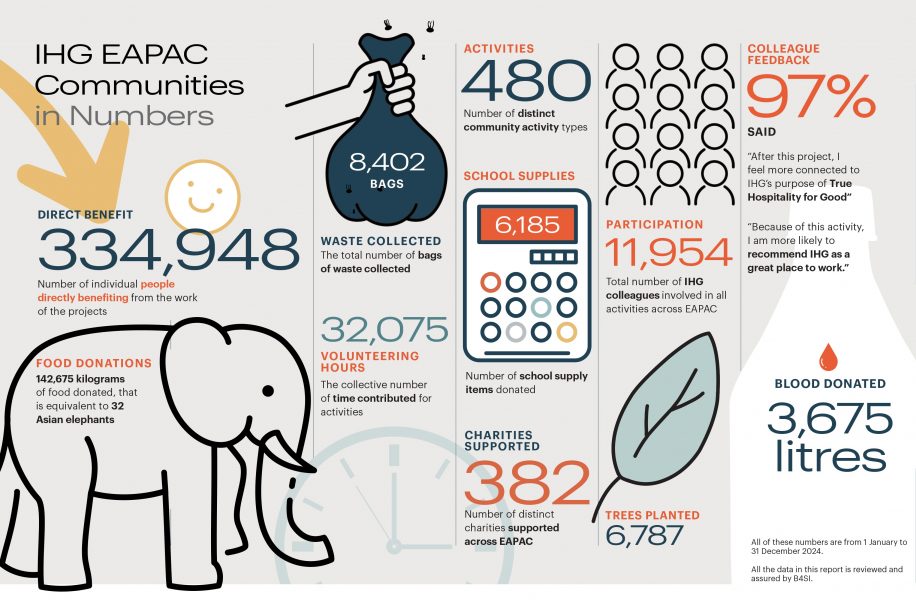 IHG EAPAC Communities in Numbers

DIRECT BENEFIT
334,948
Number of individual people directly benefiting from the work of the projects

FOOD DONATIONS
142,675 kilograms of food donated, that is equivalent to 32 Asian elephants

8,402
BAGS

WASTE COLLECTED
The total number of bags of waste collected

32,075
VOLUNTEERING HOURS
The collective number of time contributed for activities

ACTIVITIES
480
Number of distinct community activity types

SCHOOL SUPPLIES
6,185
Number of school supply items donated

CHARITIES SUPPORTED
382
Number of distinct charities supported across EAPAC

PARTICIPATION
11,954
Total number of IHG colleagues involved in all activities across EAPAC

TREES PLANTED
6,787

COLLEAGUE FEEDBACK
97%
SAID

"After this project, I feel more connected to IHG's purpose of True Hospitality for Good"

"Because of this activity, I am more likely to recommend IHG as a great place to work."

BLOOD DONATED
3,675 litres

All of these numbers are from 1 January to 31 December 2024.

All the data in this report is reviewed and assured by B4SI.